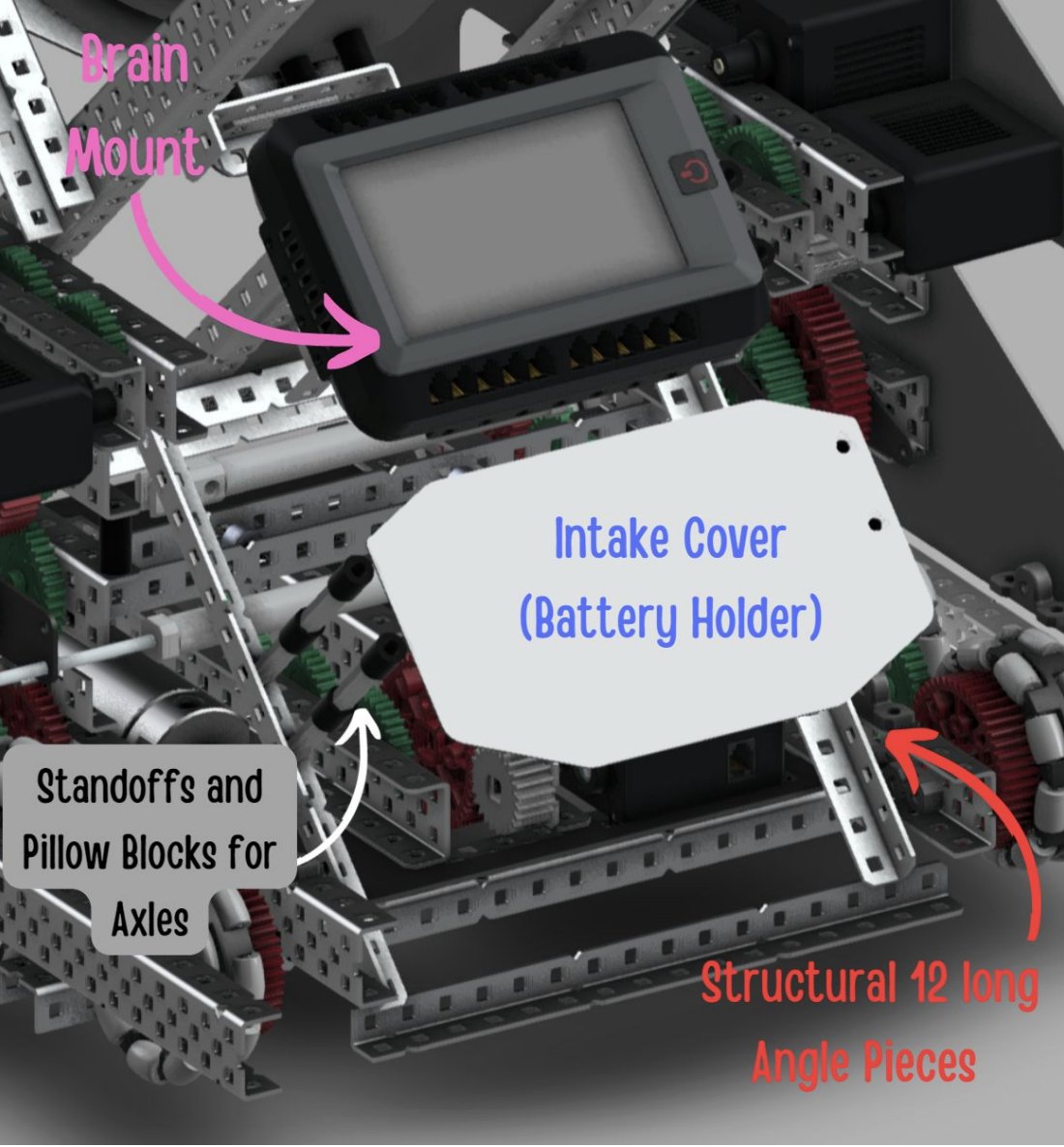 Brain Mount

Intake Cover (Battery Holder)

Standoffs and Pillow Blocks for Axles

Structural 12 long Angle Pieces